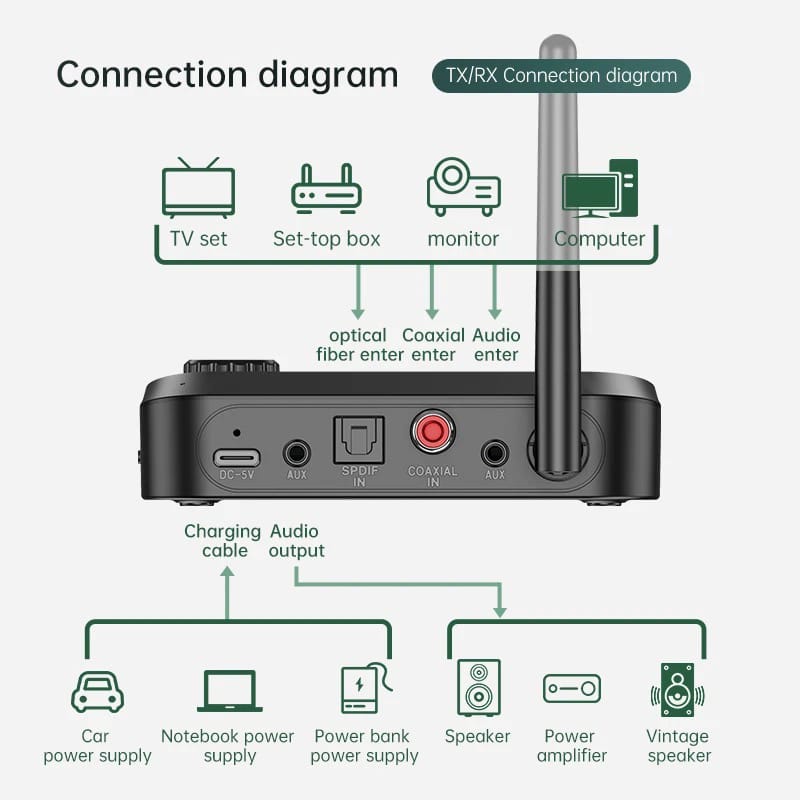 Connection diagram

TX/RX Connection diagram

TV set

Set-top box

monitor

Computer

optical fiber enter

Coaxial enter

Audio enter

DC-5V

AUX

SPDIF IN

COAXIAL IN

AUX

Charging cable

Audio output

Car power supply

Notebook power supply

Power bank power supply

Speaker

Power amplifier

Vintage speaker